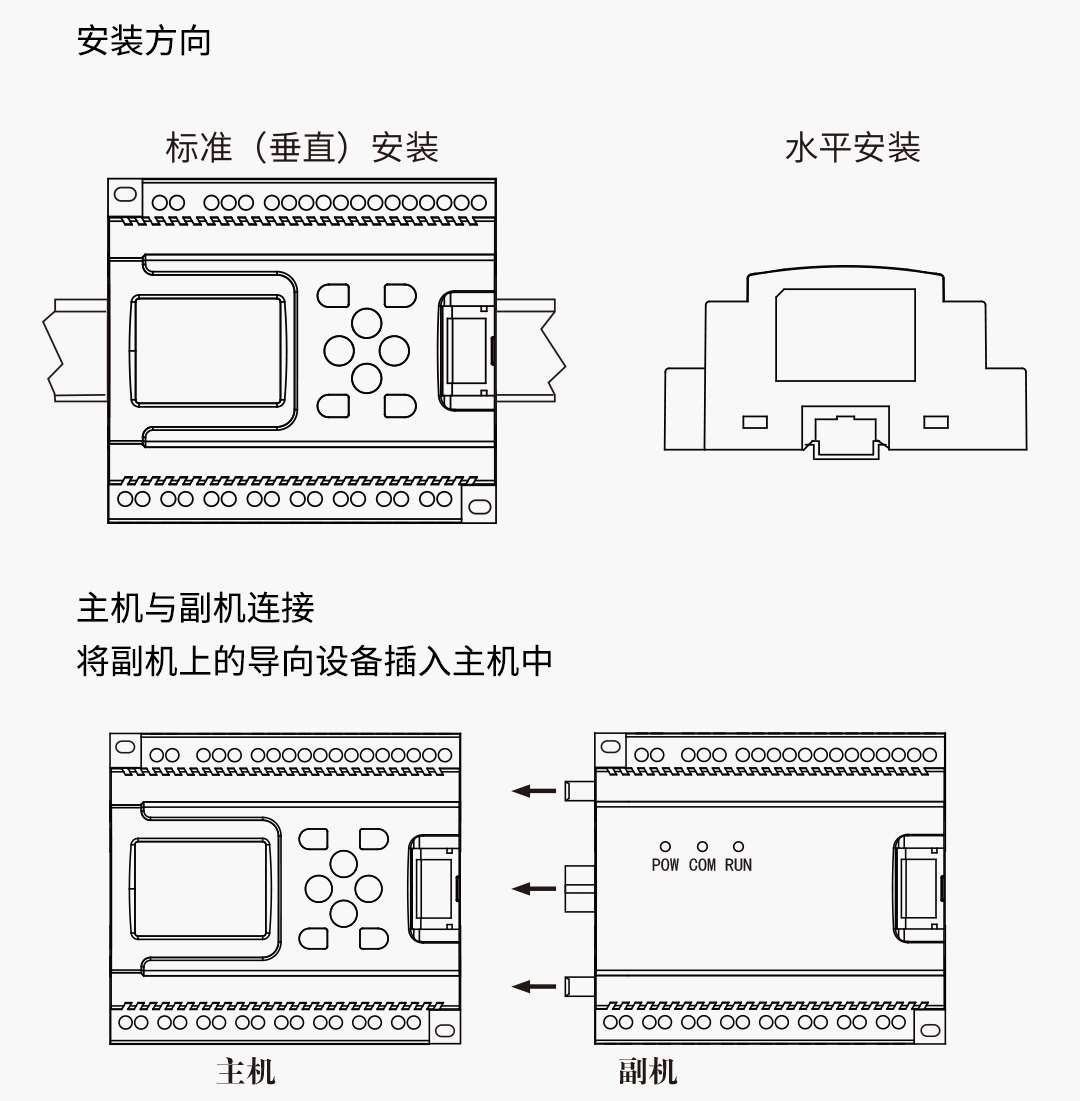 安装方向

标准（垂直）安装

水平安装

主机与副机连接
将副机上的导向设备插入主机中

POW COM RUN

主机

副机