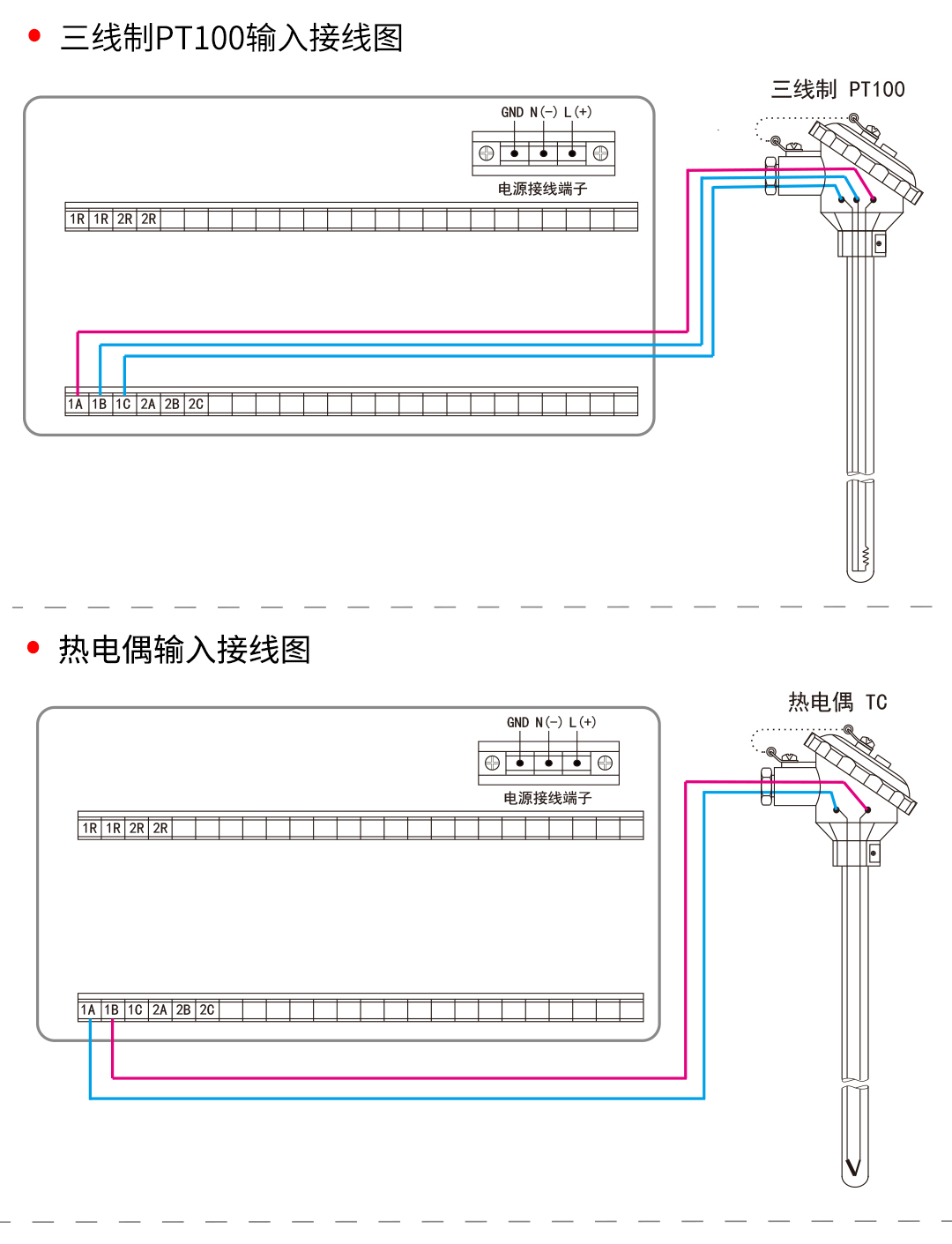 三线制PT100输入接线图

三线制 PT100

GND N(-) L(+)

电源接线端子

1R 1R 2R 2R

1A 1B 1C 2A 2B 2C

热电偶输入接线图

热电偶 TC

GND N(-) L(+)

电源接线端子

1R 1R 2R 2R

1A 1B 1C 2A 2B 2C